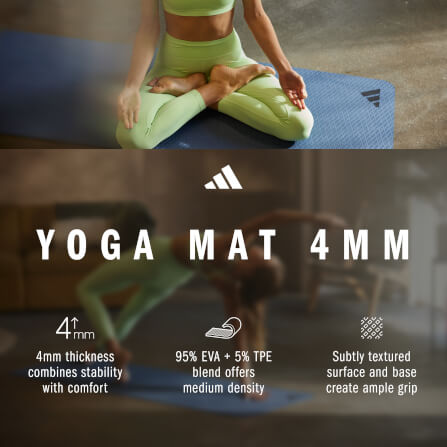 YOGA MAT 4MM

4mm

4mm thickness combines stability with comfort

95% EVA + 5% TPE blend offers medium density

Subtly textured surface and base create ample grip